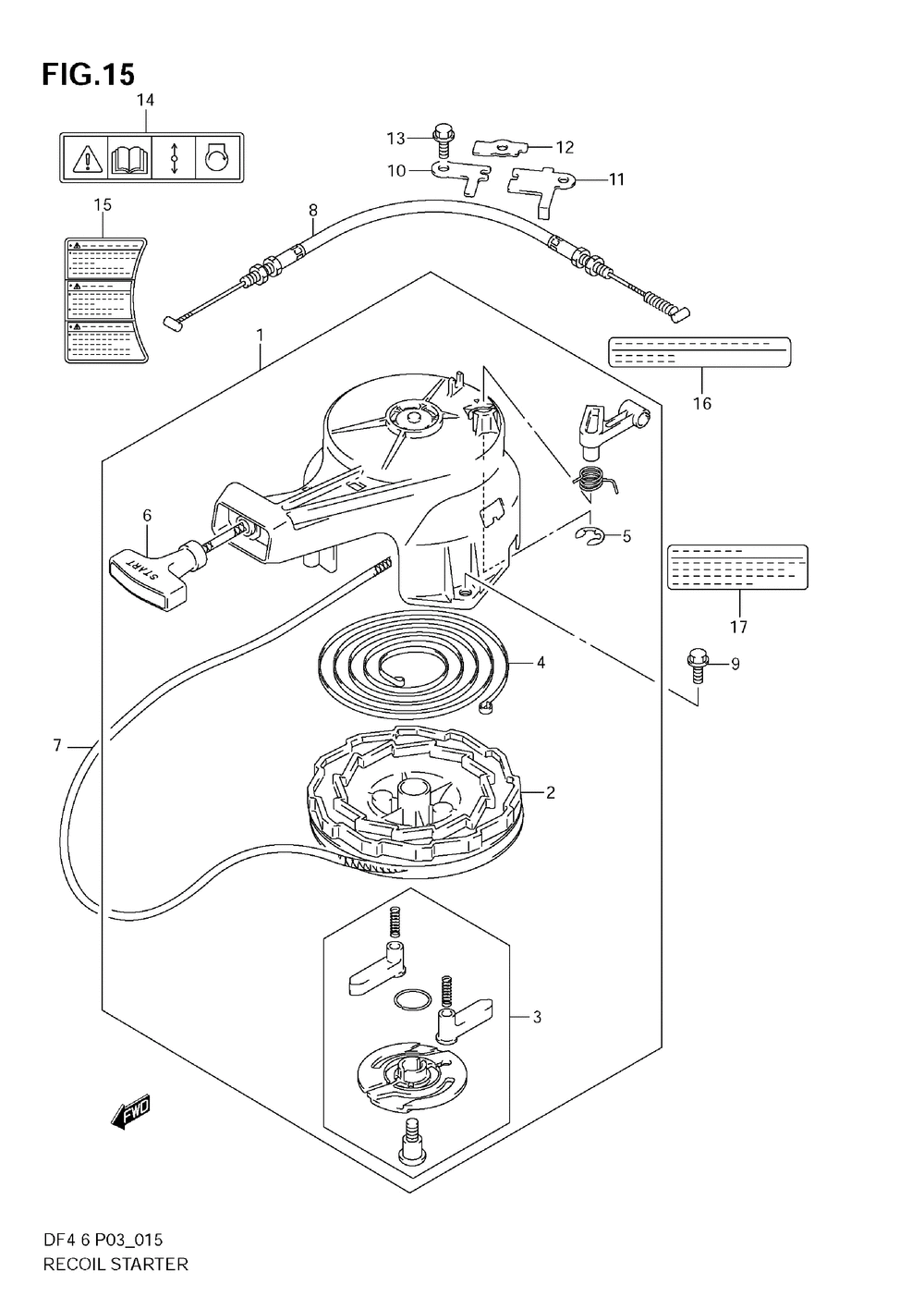 FIG.15

14

13
12
10
11

15

8

1

16

6

START

5

17

4

9

7

2

3

FWD

DF4 6 P03_015
RECOIL STARTER